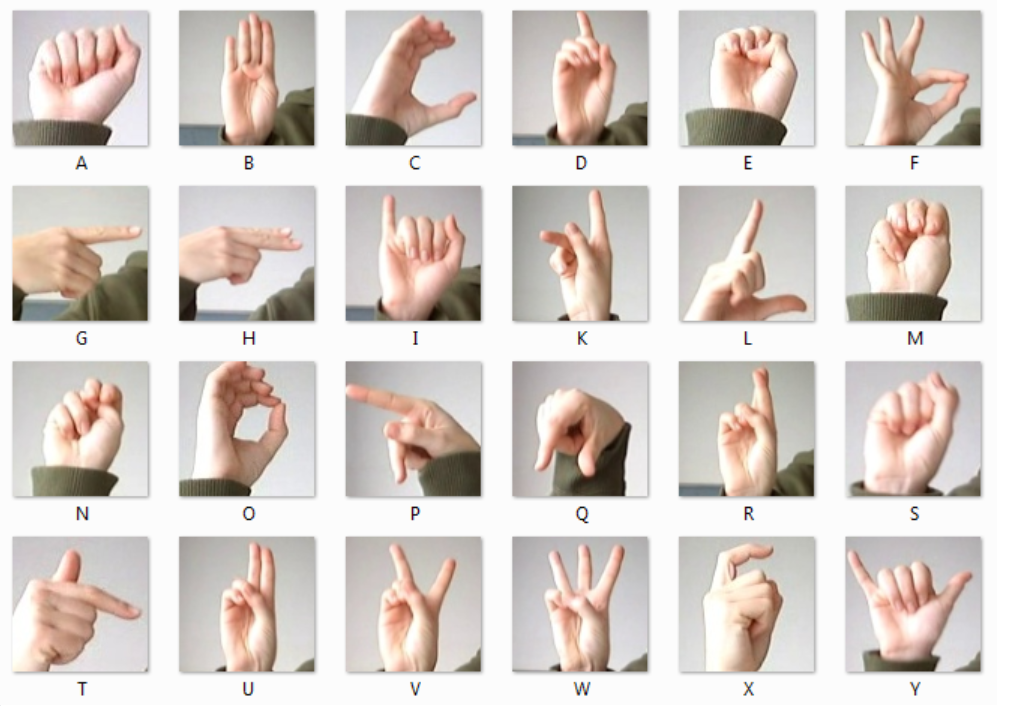 A B C D E F

G H I K L M

N O P Q R S

T U V W X Y